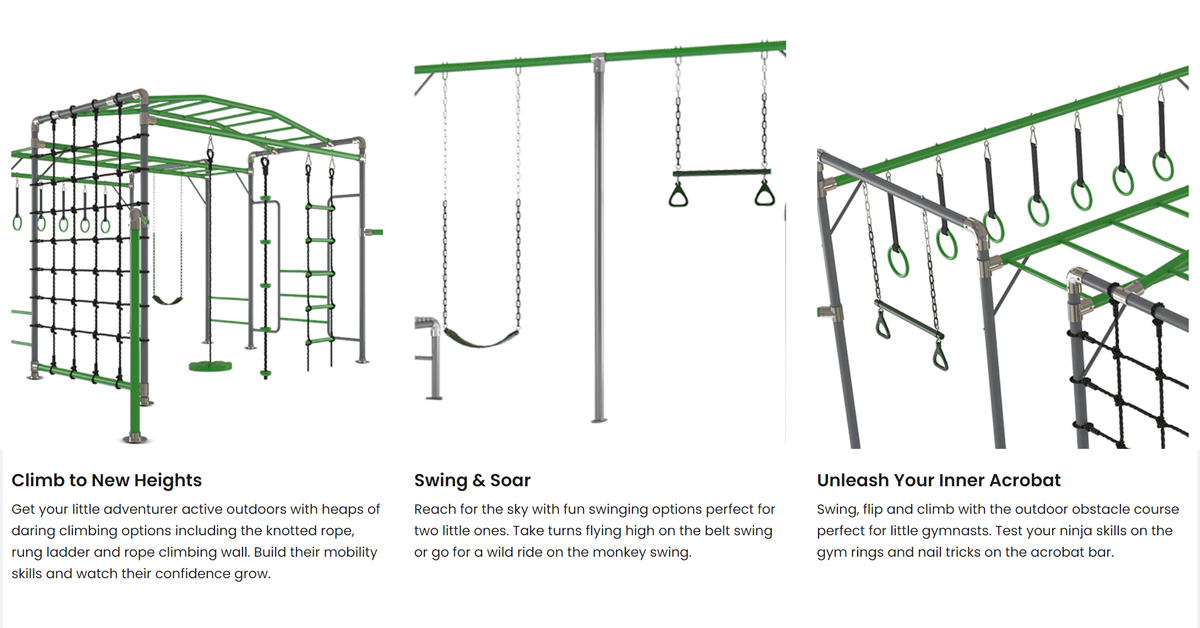 Climb to New Heights

Get your little adventurer active outdoors with heaps of daring climbing options including the knotted rope, rung ladder and rope climbing wall. Build their mobility skills and watch their confidence grow.

Swing & Soar

Reach for the sky with fun swinging options perfect for two little ones. Take turns flying high on the belt swing or go for a wild ride on the monkey swing.

Unleash Your Inner Acrobat

Swing, flip and climb with the outdoor obstacle course perfect for little gymnasts. Test your ninja skills on the gym rings and nail tricks on the acrobat bar.